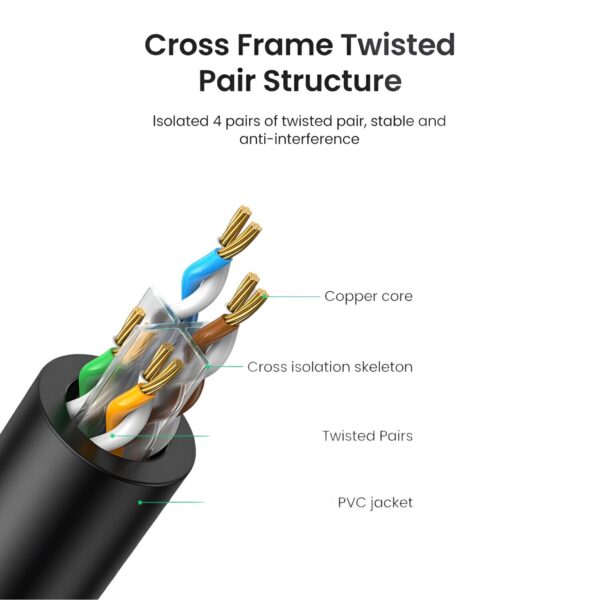 Cross Frame Twisted Pair Structure

Isolated 4 pairs of twisted pair, stable and anti-interference

Copper core

Cross isolation skeleton

Twisted Pairs

PVC jacket